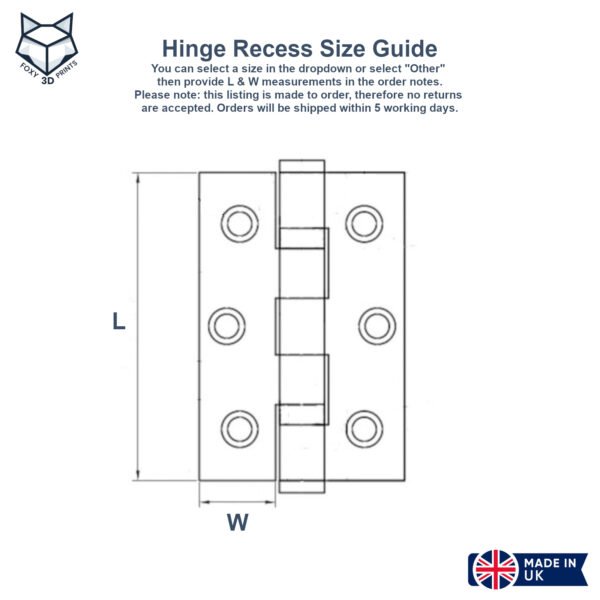 FOXY 3D PRINTS

Hinge Recess Size Guide

You can select a size in the dropdown or select "Other" then provide L & W measurements in the order notes. Please note: this listing is made to order, therefore no returns are accepted. Orders will be shipped within 5 working days.

L

W

MADE IN UK